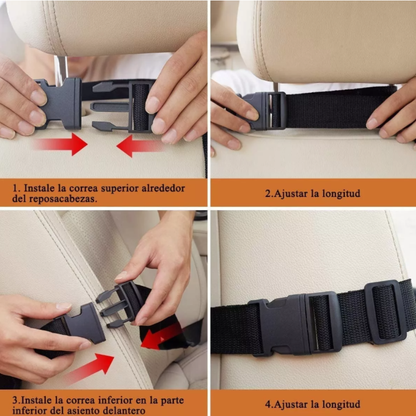 1. Instale la correa superior alrededor del reposacabezas.

2.Ajustar la longitud

3.Instale la correa inferior en la parte inferior del asiento delantero

4.Ajustar la longitud